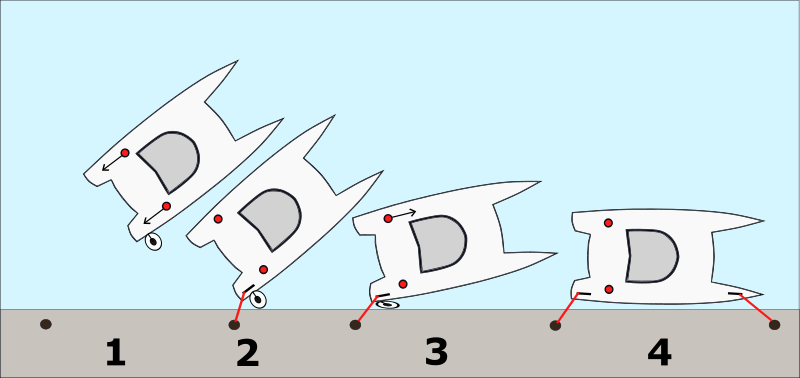 1 2 3 4